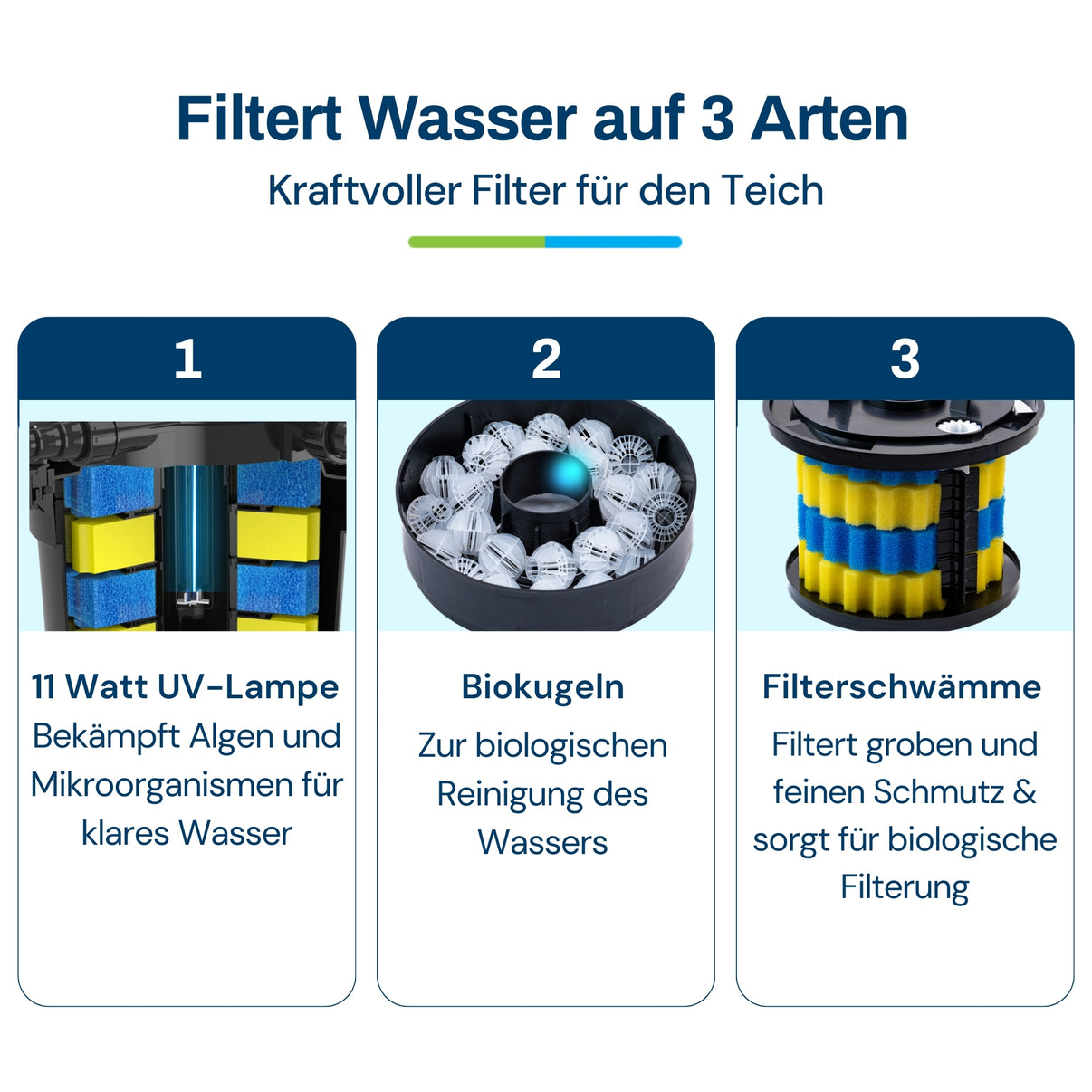 Filtert Wasser auf 3 Arten

Kraftvoller Filter für den Teich

1

11 Watt UV-Lampe

Bekämpft Algen und Mikroorganismen für klares Wasser

2

Biokugeln

Zur biologischen Reinigung des Wassers

3

Filterschwämme

Filtert groben und feinen Schmutz & sorgt für biologische Filterung