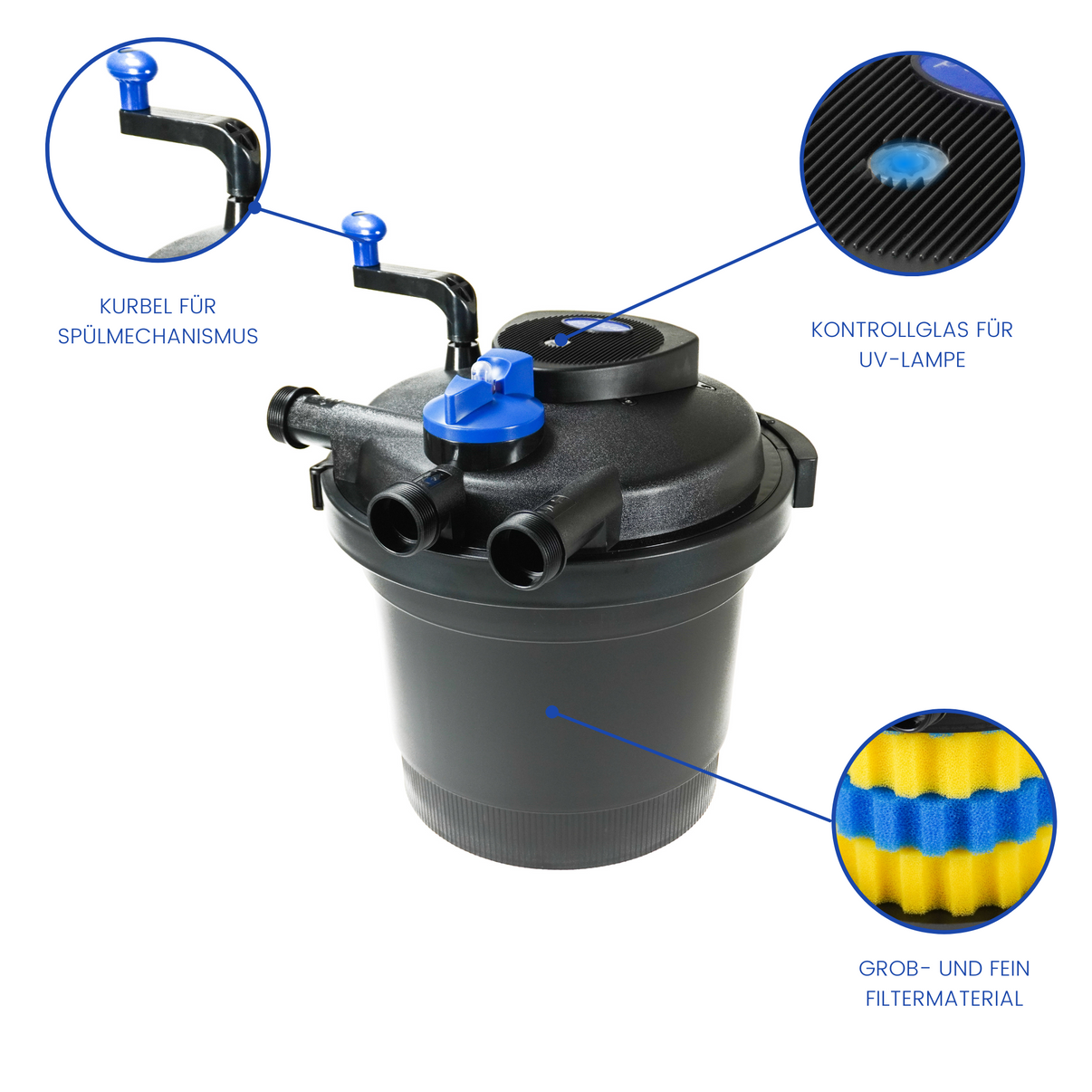 KURBEL FÜR SPÜLMECHANISMUS

KONTROLLGLAS FÜR UV-LAMPE

GROB- UND FEIN FILTERMATERIAL