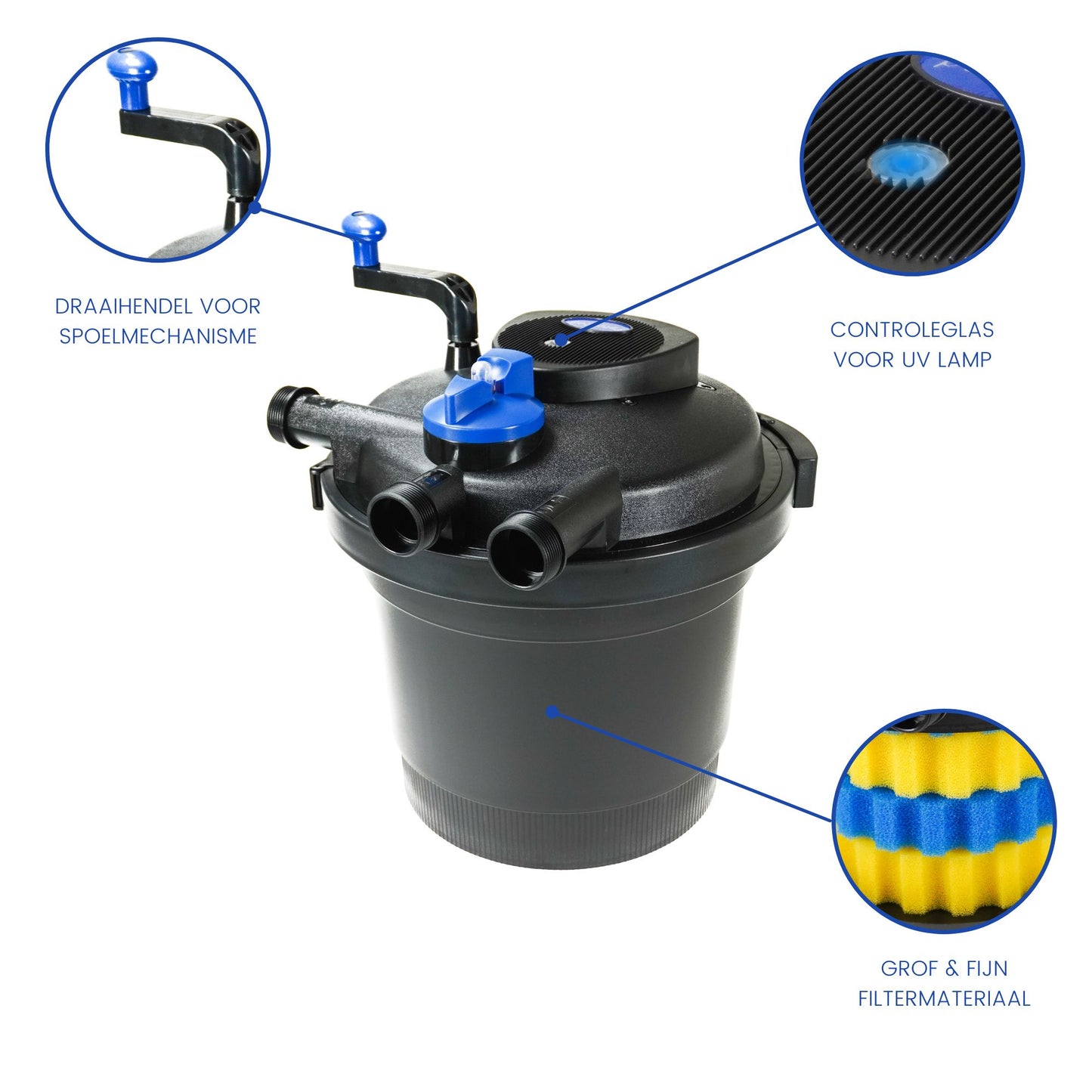 DRAAIHENDEL VOOR SPOELMECHANISME

CONTROLEGLAS VOOR UV LAMP

GROF & FIJN FILTERMATERIAAL