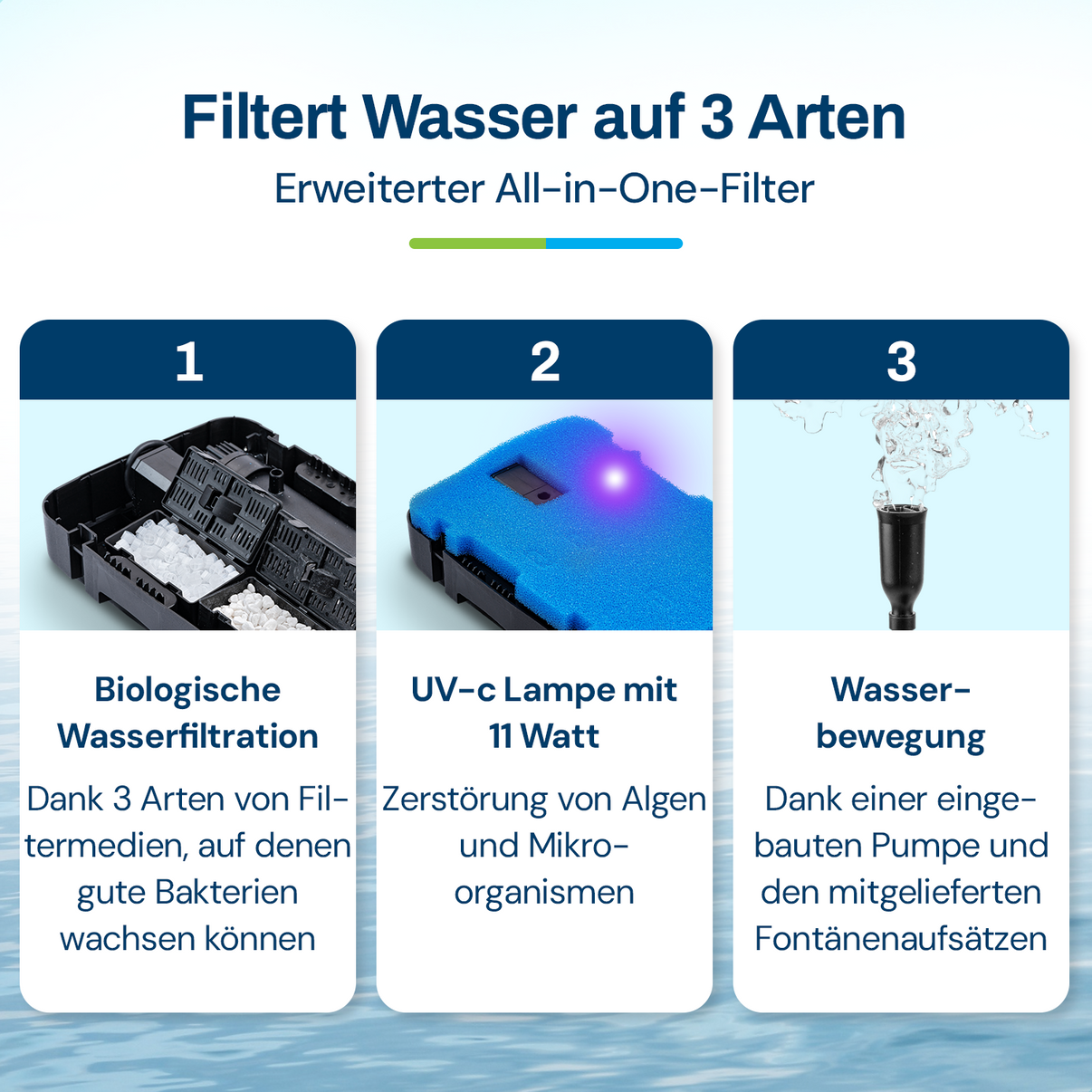 Filtert Wasser auf 3 Arten

Erweiterter All-in-One-Filter

1

Biologische Wasserfiltration

Dank 3 Arten von Filtermedien, auf denen gute Bakterien wachsen können

2

UV-c Lampe mit 11 Watt

Zerstörung von Algen und Mikroorganismen

3

Wasserbewegung

Dank einer eingebauten Pumpe und den mitgelieferten Fontänenaufsätzen