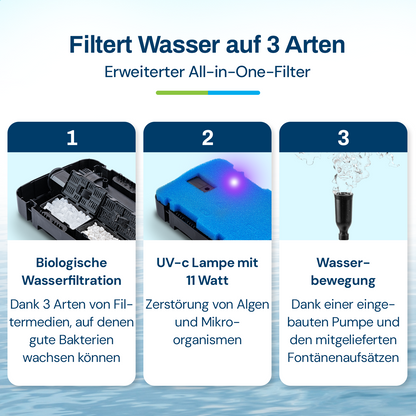 Filtert Wasser auf 3 Arten

Erweiterter All-in-One-Filter

1

Biologische Wasserfiltration

Dank 3 Arten von Filtermedien, auf denen gute Bakterien wachsen können

2

UV-c Lampe mit 11 Watt

Zerstörung von Algen und Mikroorganismen

3

Wasserbewegung

Dank einer eingebauten Pumpe und den mitgelieferten Fontänenaufsätzen